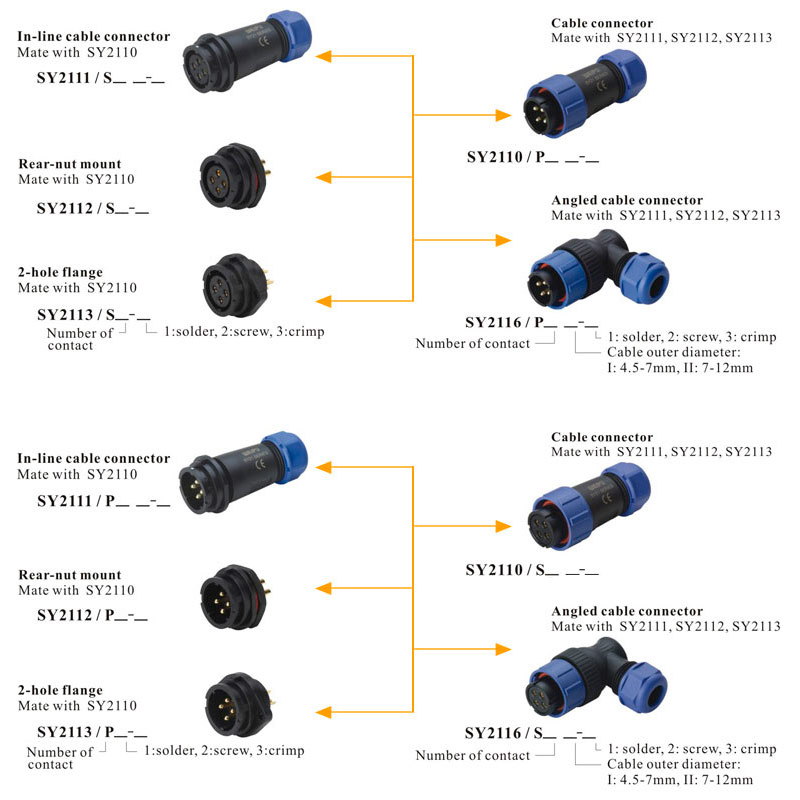 In-line cable connector
Mate with SY2110

SY2111 / S__ __-__

Rear-nut mount
Mate with SY2110

SY2112 / S__-__

2-hole flange
Mate with SY2110

SY2113 / S__-__
Number of contact
1:solder, 2:screw, 3:crimp

Cable connector
Mate with SY2111, SY2112, SY2113

SY2110 / P__ __-__

Angled cable connector
Mate with SY2111, SY2112, SY2113

SY2116 / P__ __-__
Number of contact
1: solder, 2: screw, 3: crimp
Cable outer diameter:
I: 4.5-7mm, II: 7-12mm

In-line cable connector
Mate with SY2110

SY2111 / P__ __-__

Rear-nut mount
Mate with SY2110

SY2112 / P__-__

2-hole flange
Mate with SY2110

SY2113 / P__-__
Number of contact
1:solder, 2:screw, 3:crimp

Cable connector
Mate with SY2111, SY2112, SY2113

SY2110 / S__ __-__

Angled cable connector
Mate with SY2111, SY2112, SY2113

SY2116 / S__ __-__
Number of contact
1: solder, 2: screw, 3: crimp
Cable outer diameter:
I: 4.5-7mm, II: 7-12mm